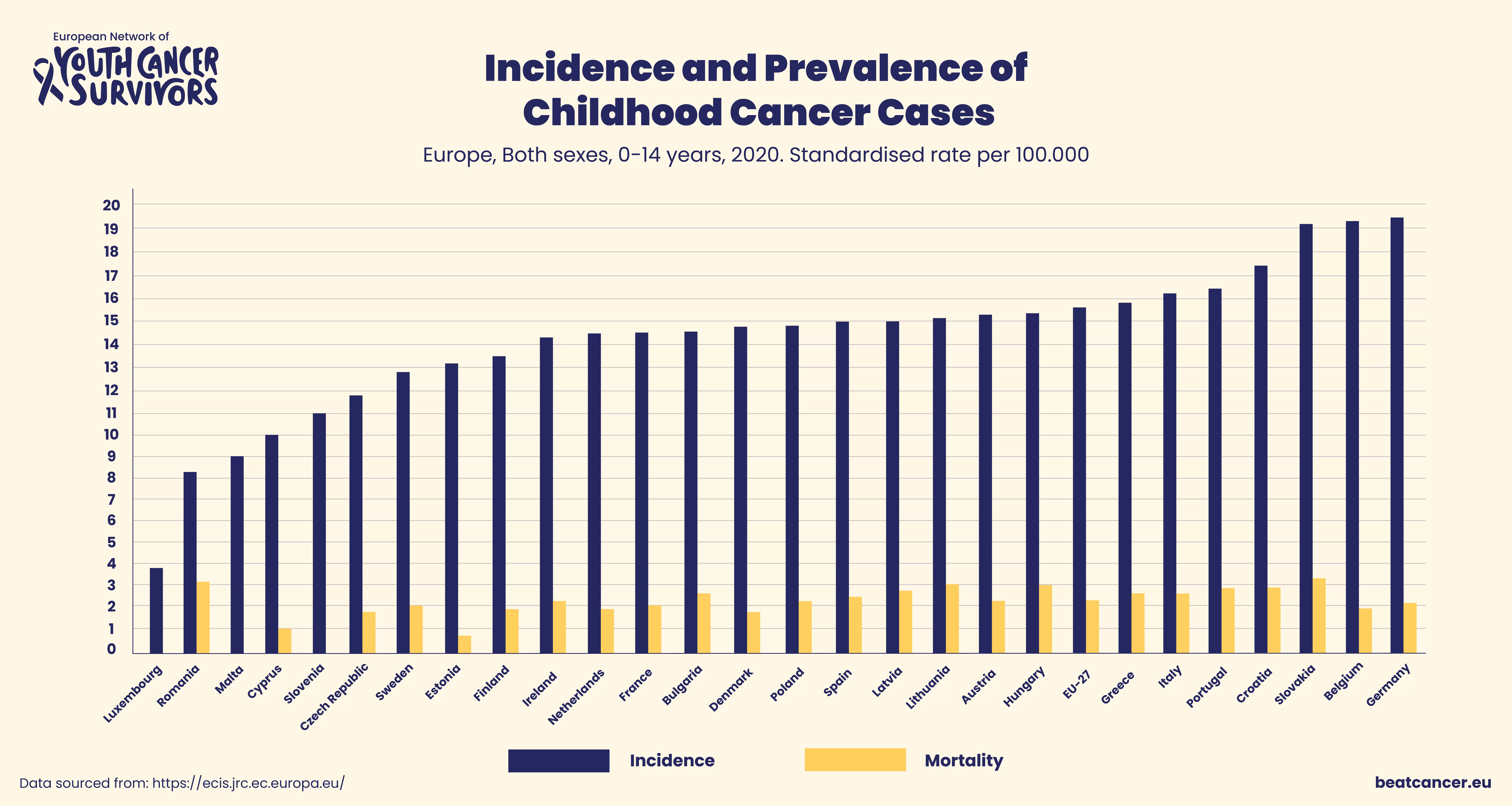 European Network of
YOUTH CANCER SURVIVORS

Incidence and Prevalence of Childhood Cancer Cases

Europe, Both sexes, 0-14 years, 2020. Standardised rate per 100.000

20
19
18
17
16
15
14
13
12
11
10
9
8
7
6
5
4
3
2
1
0

Luxembourg Romania Malta Cyprus Slovenia Czech Republic Sweden Estonia Finland Ireland Netherlands France Bulgaria Denmark Poland Spain Latvia Lithuania Austria Hungary EU-27 Greece Italy Portugal Croatia Slovakia Belgium Germany

Incidence
Mortality

Data sourced from: https://ecis.jrc.ec.europa.eu/

beatcancer.eu